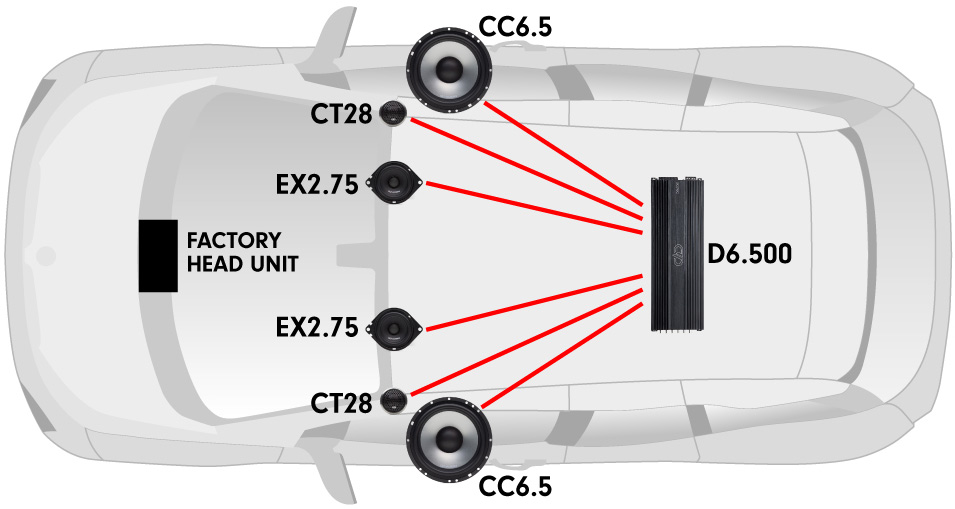 CC6.5

CT28

EX2.75

FACTORY HEAD UNIT

D6.500

EX2.75

CT28

CC6.5