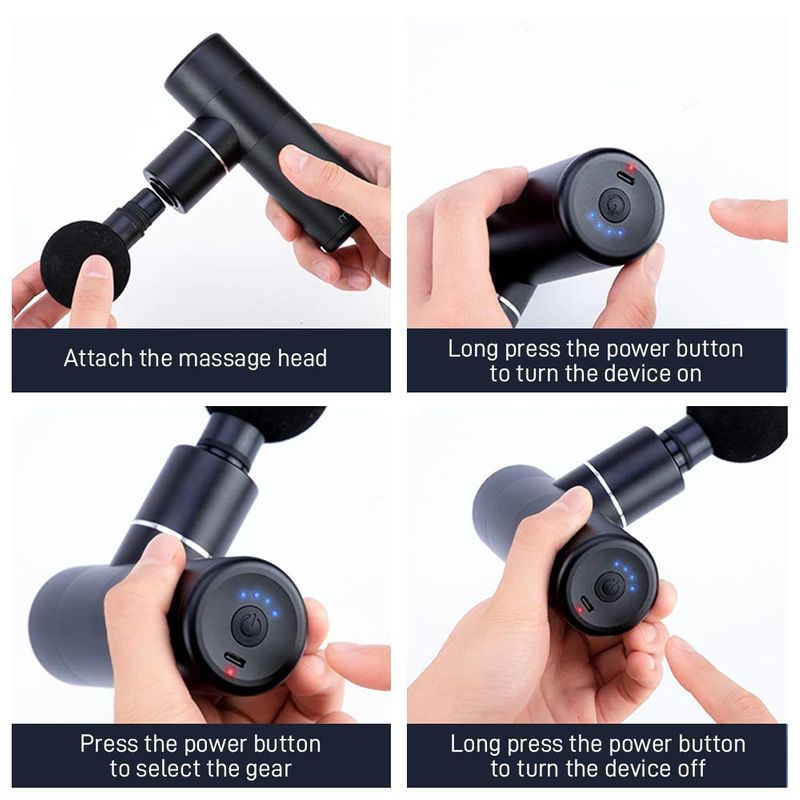 Attach the massage head

Long press the power button to turn the device on

Press the power button to select the gear

Long press the power button to turn the device off